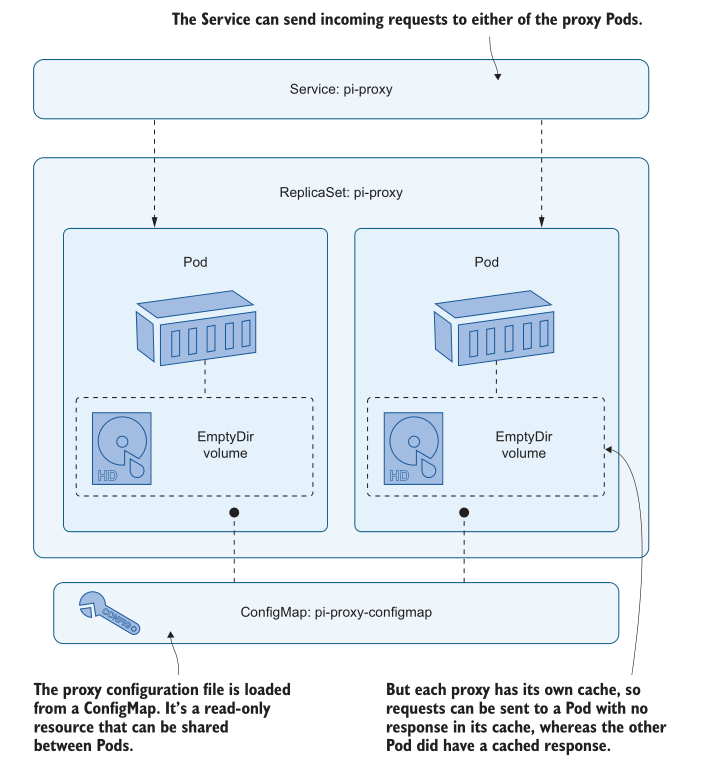 The Service can send incoming requests to either of the proxy Pods.

Service: pi-proxy

ReplicaSet: pi-proxy

Pod

HD

EmptyDir volume

Pod

HD

EmptyDir volume

CONFIG

ConfigMap: pi-proxy-configmap

The proxy configuration file is loaded from a ConfigMap. It's a read-only resource that can be shared between Pods.

But each proxy has its own cache, so requests can be sent to a Pod with no response in its cache, whereas the other Pod did have a cached response.